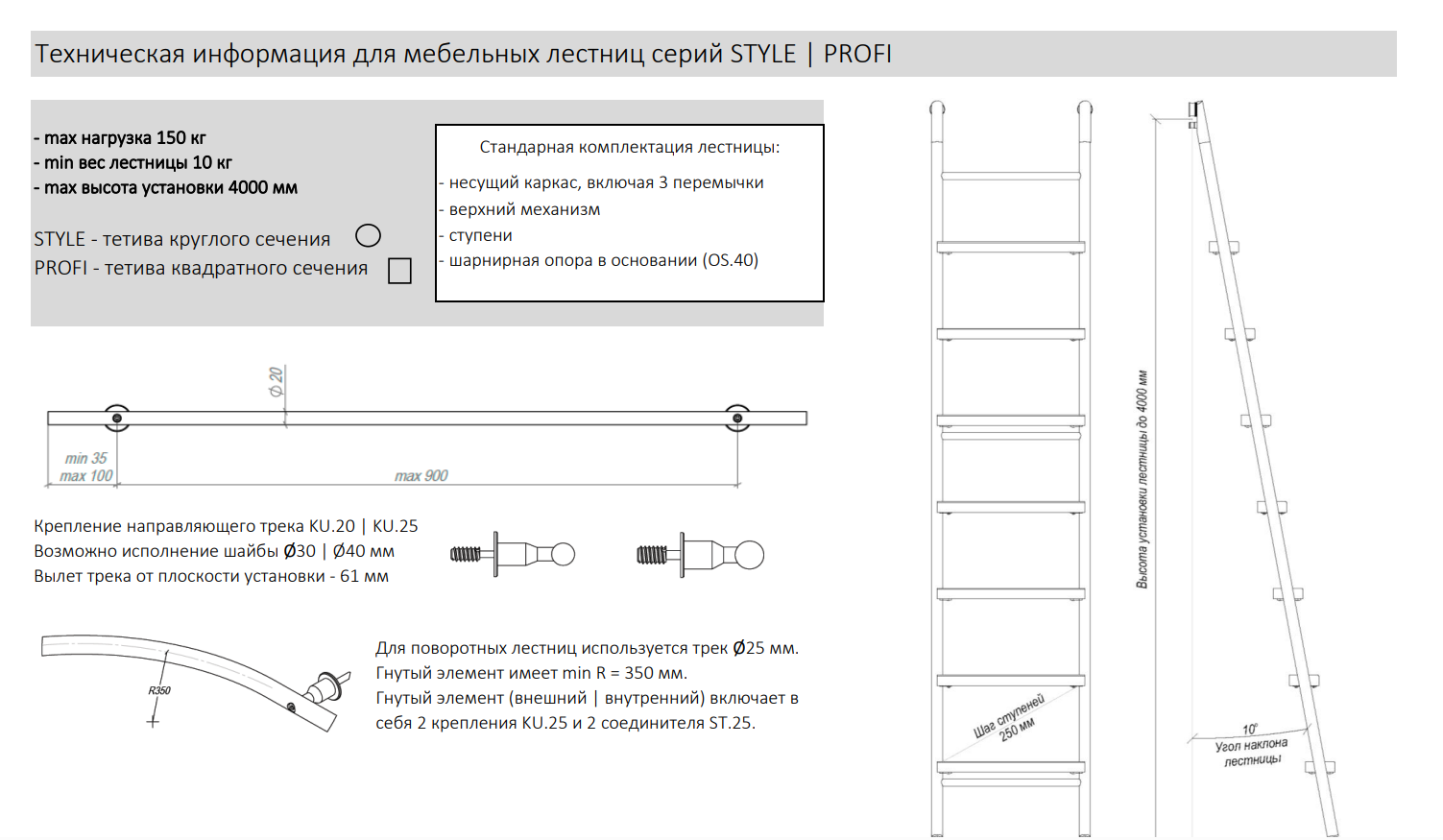 Техническая информация для мебельных лестниц серий STYLE | PROFI

- max нагрузка 150 кг
- min вес лестницы 10 кг
- max высота установки 4000 мм

STYLE - тетива круглого сечения
PROFI - тетива квадратного сечения

Стандарная комплектация лестницы:
- несущий каркас, включая 3 перемычки
- верхний механизм
- ступени
- шарнирная опора в основании (OS.40)

Ø 20
min 35
max 100
max 900

Крепление направляющего трека KU.20 | KU.25
Возможно исполнение шайбы Ø30 | Ø40 мм
Вылет трека от плоскости установки - 61 мм

R350

Для поворотных лестниц используется трек Ø25 мм.
Гнутый элемент имеет min R = 350 мм.
Гнутый элемент (внешний | внутренний) включает в себя 2 крепления KU.25 и 2 соединителя ST.25.

Шаг ступеней 250 мм

Высота установки лестницы до 4000 мм

10°
Угол наклона лестницы