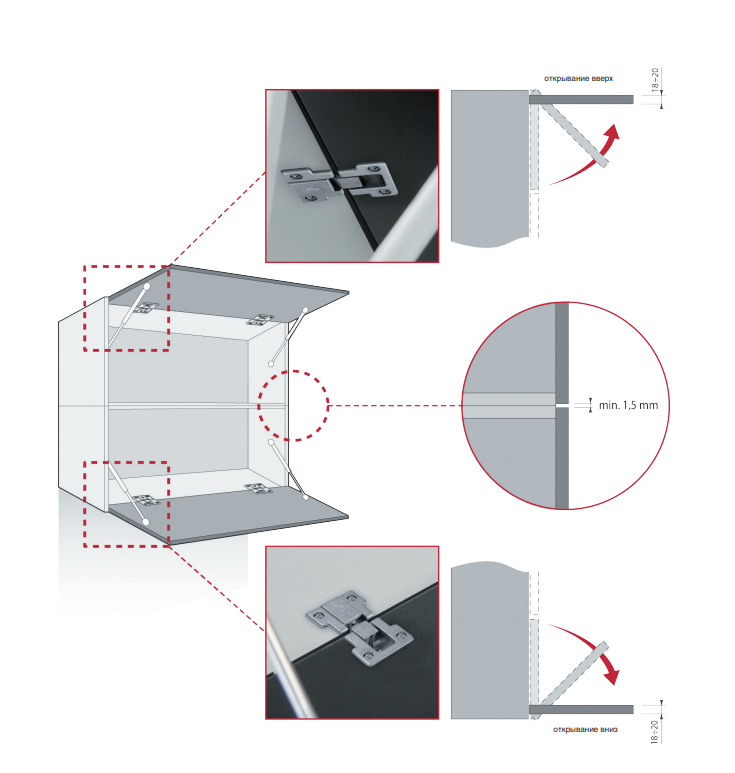 открывание вверх

18÷20

min. 1,5 mm

открывание вниз

18÷20