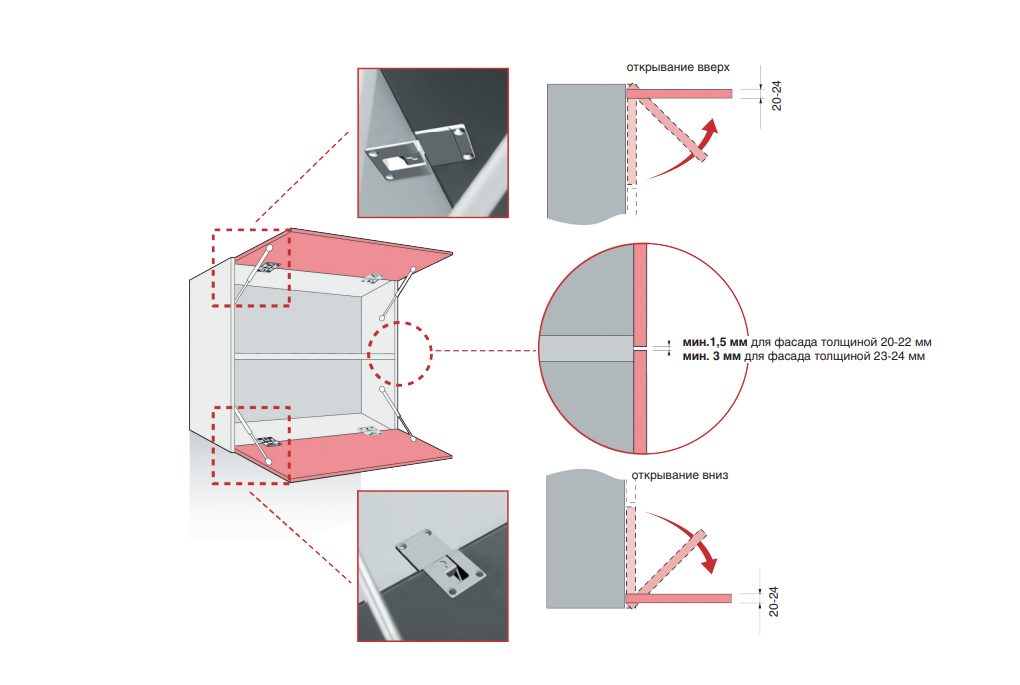 открывание вверх

20-24

мин.1,5 мм для фасада толщиной 20-22 мм
мин. 3 мм для фасада толщиной 23-24 мм

открывание вниз

20-24