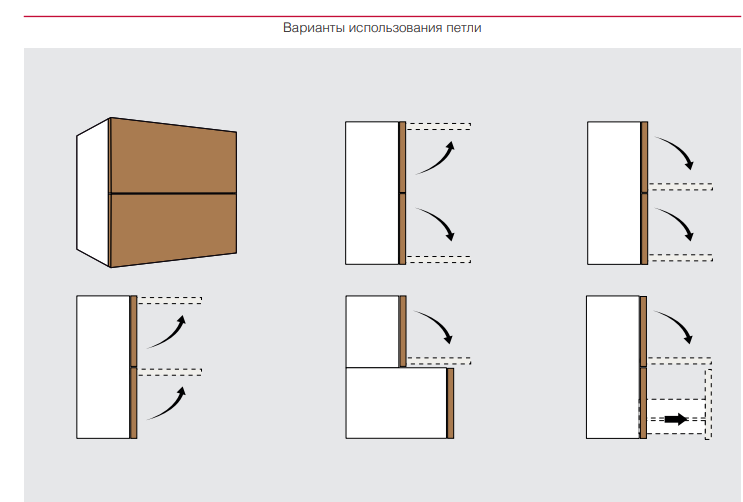 Варианты использования петли