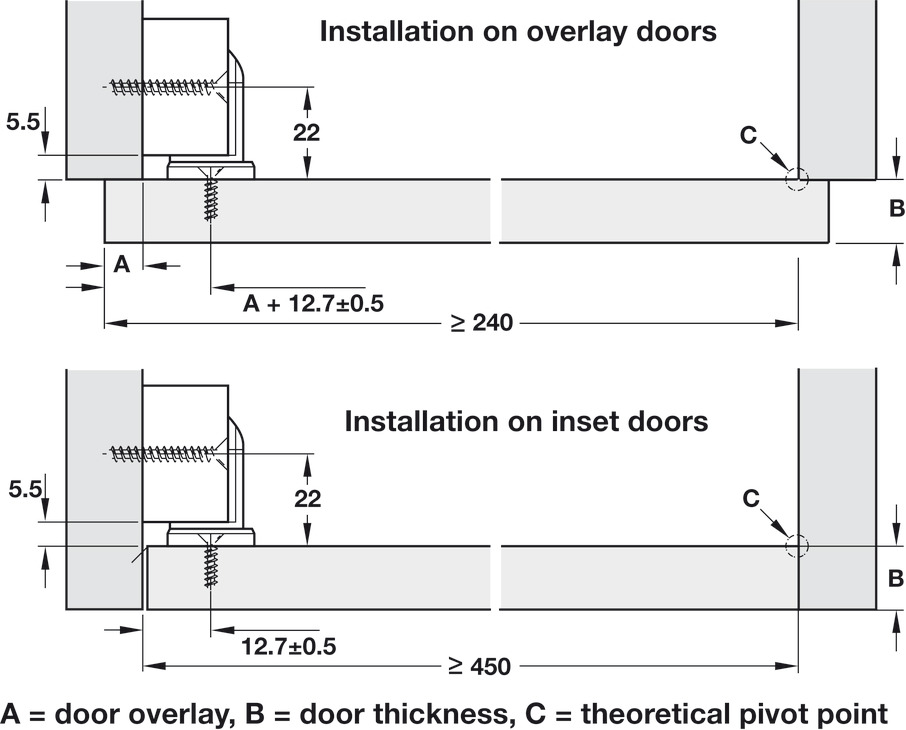 Installation on overlay doors

5.5

22

C

B

A

A + 12.7±0.5

≥ 240

Installation on inset doors

5.5

22

C

B

12.7±0.5

≥ 450

A = door overlay, B = door thickness, C = theoretical pivot point