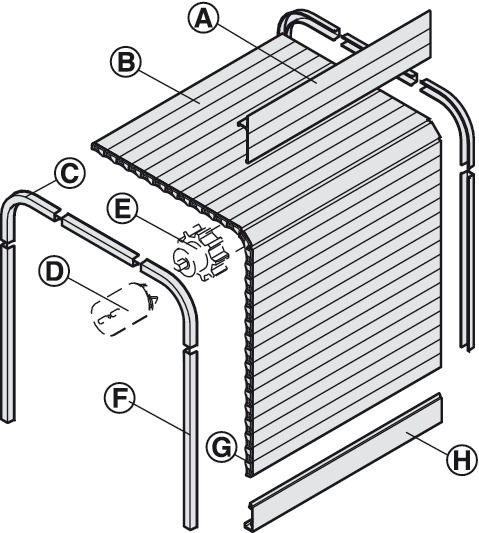 A
B
C
E
D
F
G
H